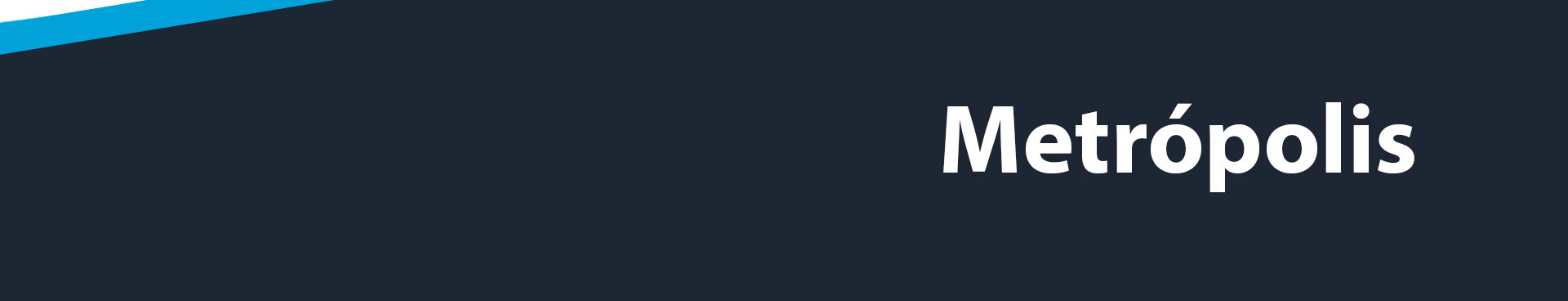 Metrópolis